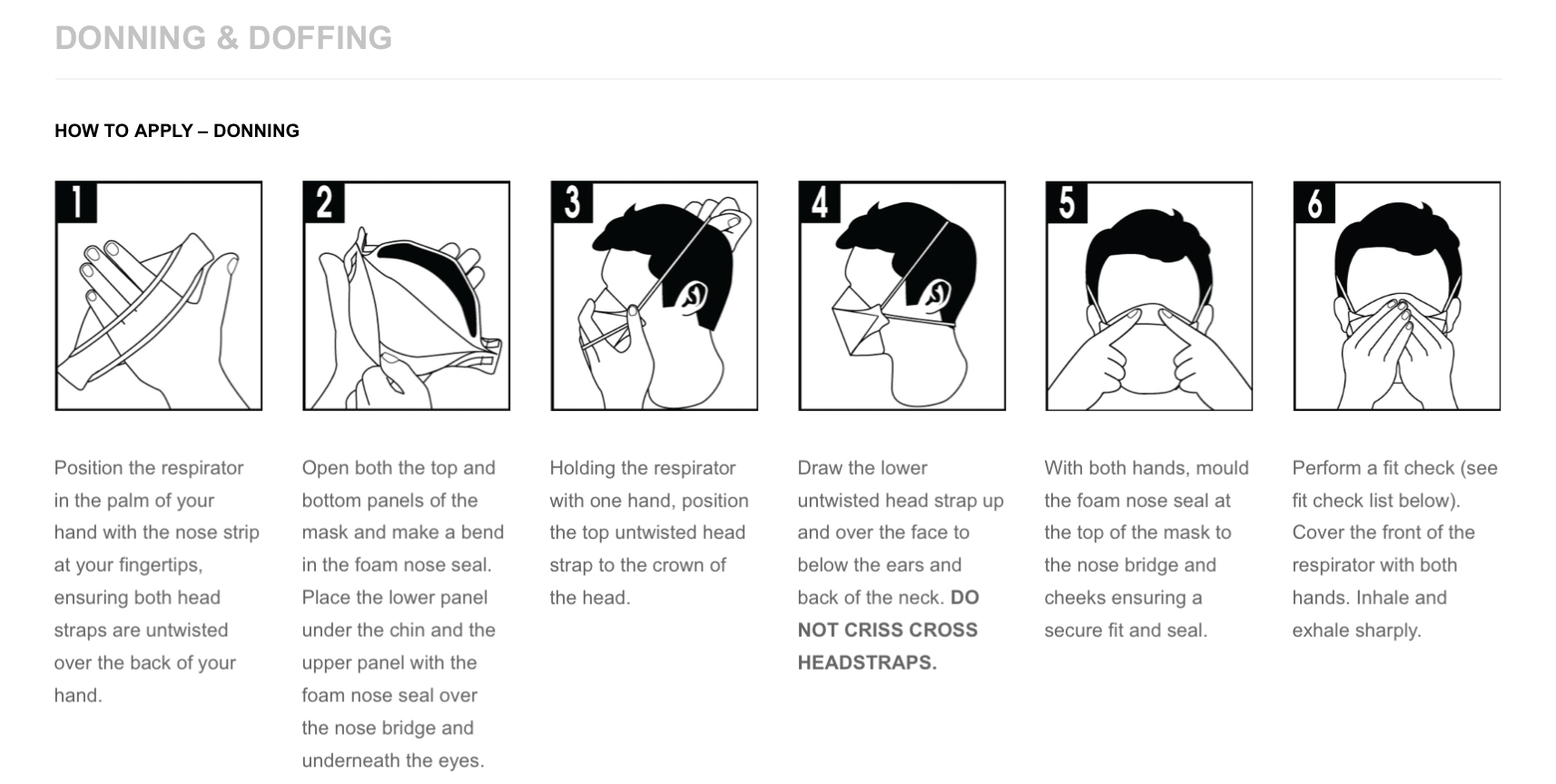 DONNING & DOFFING

HOW TO APPLY – DONNING

1

Position the respirator in the palm of your hand with the nose strip at your fingertips, ensuring both head straps are untwisted over the back of your hand.

2

Open both the top and bottom panels of the mask and make a bend in the foam nose seal. Place the lower panel under the chin and the upper panel with the foam nose seal over the nose bridge and underneath the eyes.

3

Holding the respirator with one hand, position the top untwisted head strap to the crown of the head.

4

Draw the lower untwisted head strap up and over the face to below the ears and back of the neck. DO NOT CRISS CROSS HEADSTRAPS.

5

With both hands, mould the foam nose seal at the top of the mask to the nose bridge and cheeks ensuring a secure fit and seal.

6

Perform a fit check (see fit check list below). Cover the front of the respirator with both hands. Inhale and exhale sharply.