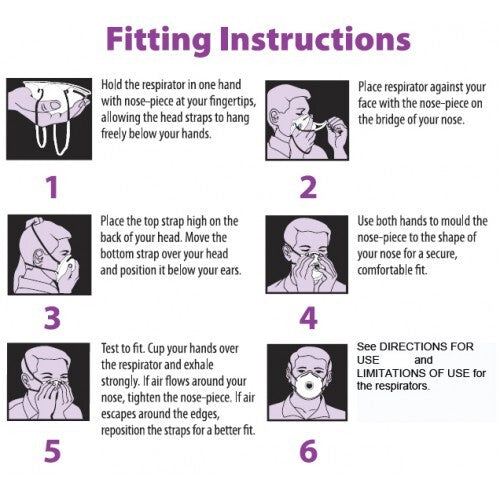 Fitting Instructions

Hold the respirator in one hand with nose-piece at your fingertips, allowing the head straps to hang freely below your hands.

1

Place respirator against your face with the nose-piece on the bridge of your nose.

2

Place the top strap high on the back of your head. Move the bottom strap over your head and position it below your ears.

3

Use both hands to mould the nose-piece to the shape of your nose for a secure, comfortable fit.

4

Test to fit. Cup your hands over the respirator and exhale strongly. If air flows around your nose, tighten the nose-piece. If air escapes around the edges, reposition the straps for a better fit.

5

See DIRECTIONS FOR USE and LIMITATIONS OF USE for the respirators.

6