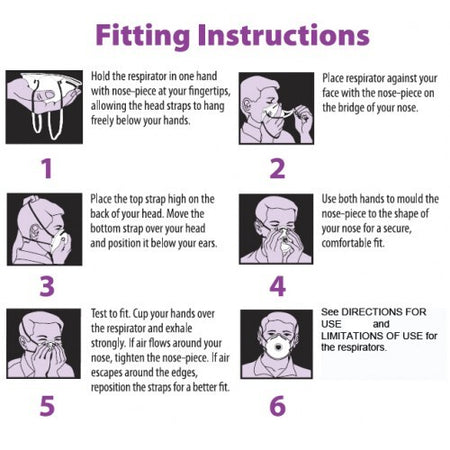 Fitting Instructions

Hold the respirator in one hand with nose-piece at your fingertips, allowing the head straps to hang freely below your hands.

1

Place respirator against your face with the nose-piece on the bridge of your nose.

2

Place the top strap high on the back of your head. Move the bottom strap over your head and position it below your ears.

3

Use both hands to mould the nose-piece to the shape of your nose for a secure, comfortable fit.

4

Test to fit. Cup your hands over the respirator and exhale strongly. If air flows around your nose, tighten the nose-piece. If air escapes around the edges, reposition the straps for a better fit.

5

See DIRECTIONS FOR USE and LIMITATIONS OF USE for the respirators.

6